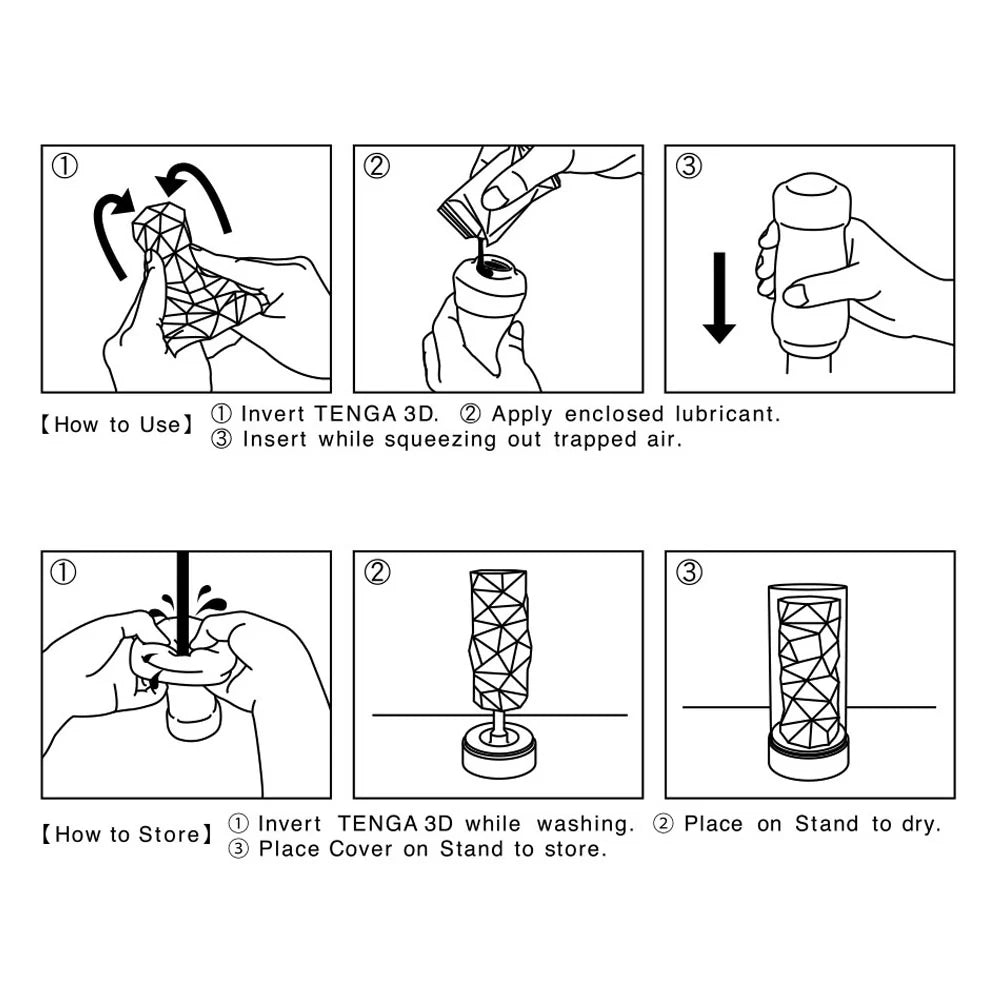 ①

②

③

【How to Use】 ① Invert TENGA 3D. ② Apply enclosed lubricant.
③ Insert while squeezing out trapped air.

①

②

③

【How to Store】 ① Invert TENGA 3D while washing. ② Place on Stand to dry.
③ Place Cover on Stand to store.