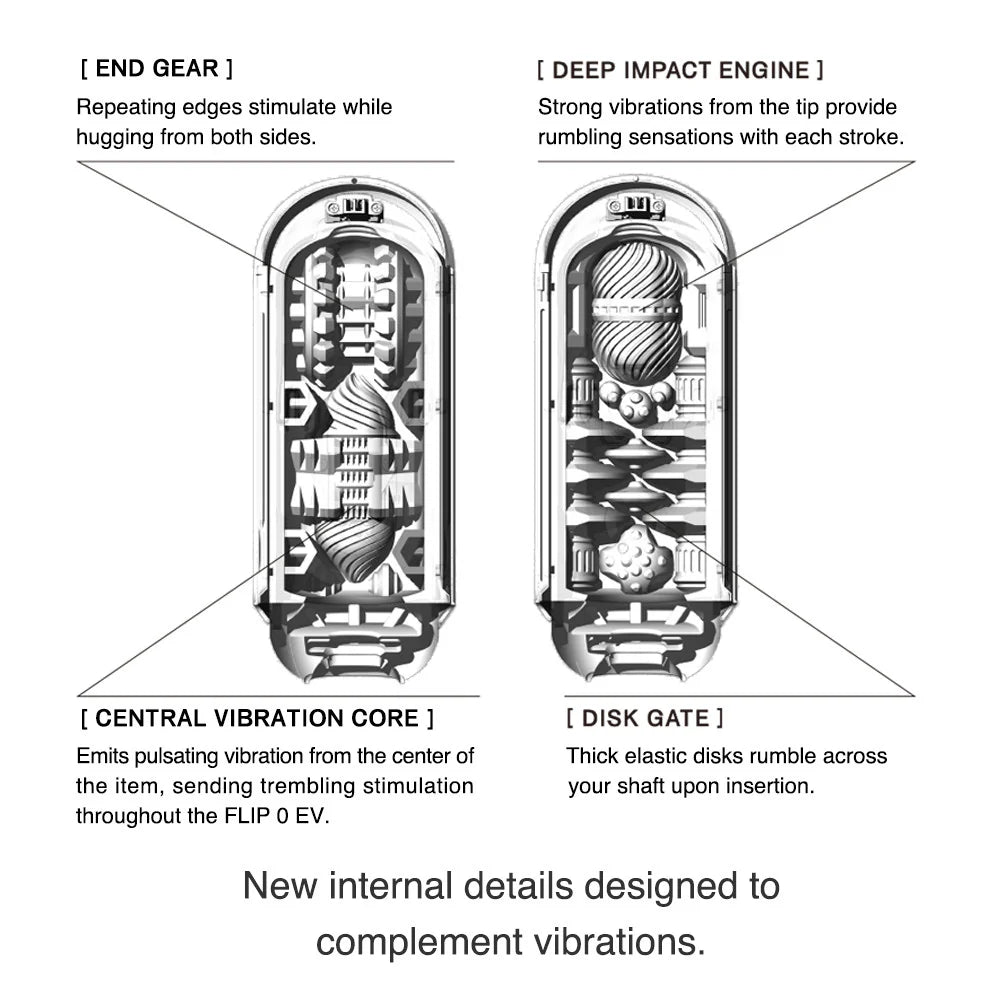 [ END GEAR ]

Repeating edges stimulate while hugging from both sides.

[ DEEP IMPACT ENGINE ]

Strong vibrations from the tip provide rumbling sensations with each stroke.

[ CENTRAL VIBRATION CORE ]

Emits pulsating vibration from the center of the item, sending trembling stimulation throughout the FLIP 0 EV.

[ DISK GATE ]

Thick elastic disks rumble across your shaft upon insertion.

New internal details designed to complement vibrations.