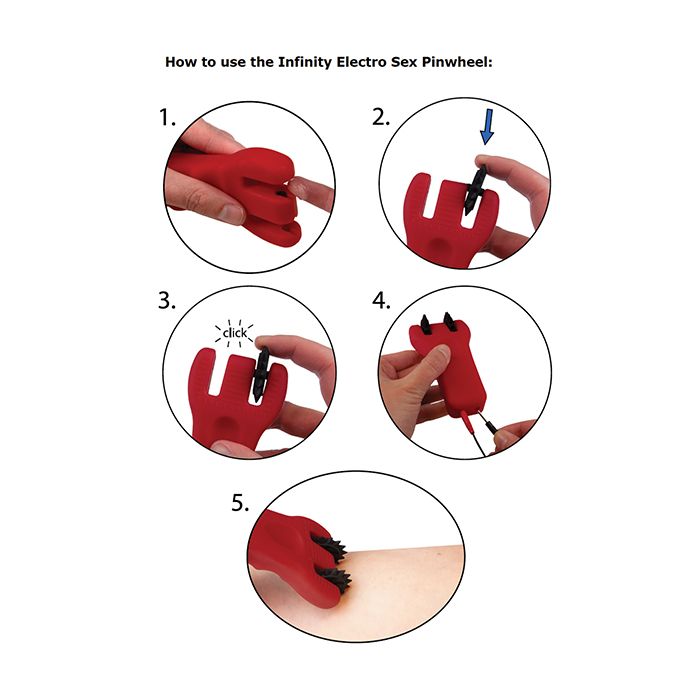 How to use the Infinity Electro Sex Pinwheel:

1.

2.

3.

click

4.

5.