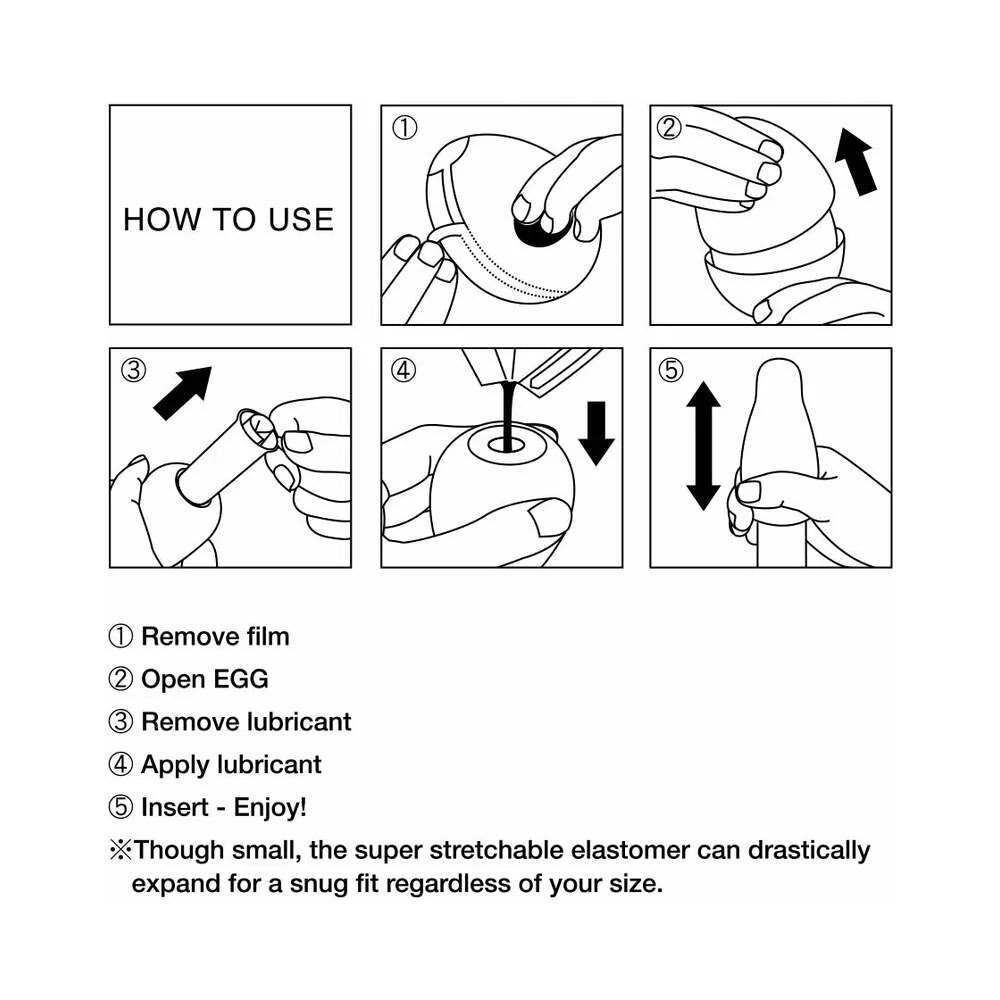 HOW TO USE

①

②

③

④

⑤

① Remove film
② Open EGG
③ Remove lubricant
④ Apply lubricant
⑤ Insert - Enjoy!
※Though small, the super stretchable elastomer can drastically expand for a snug fit regardless of your size.