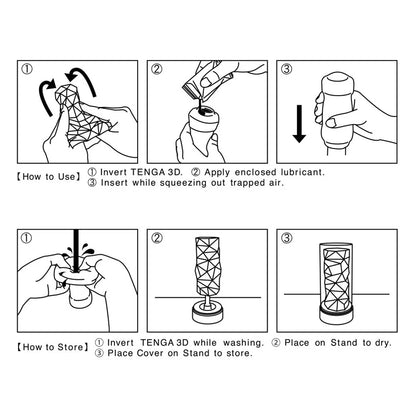 ①

②

③

【How to Use】 ① Invert TENGA 3D. ② Apply enclosed lubricant. ③ Insert while squeezing out trapped air.

①

②

③

【How to Store】 ① Invert TENGA 3D while washing. ② Place on Stand to dry. ③ Place Cover on Stand to store.